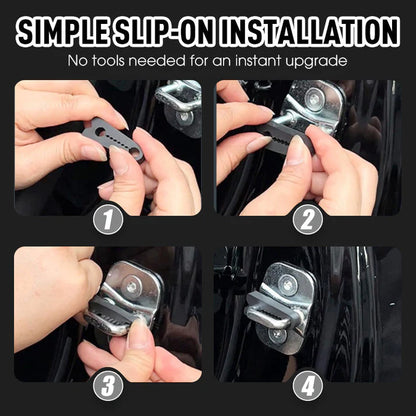 SIMPLE SLIP-ON INSTALLATION

No tools needed for an instant upgrade

1

2

3

4