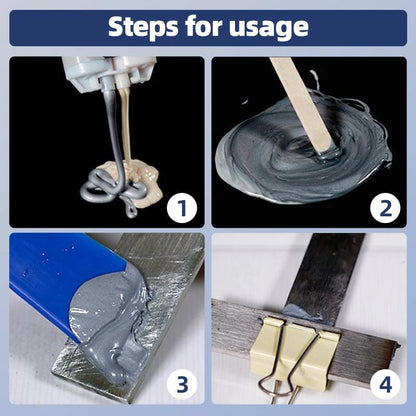 Steps for usage

1

2

3

4