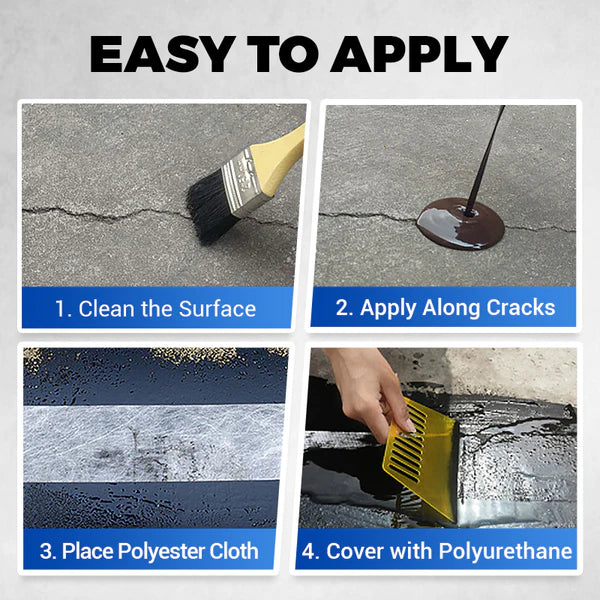 EASY TO APPLY

1. Clean the Surface

2. Apply Along Cracks

3. Place Polyester Cloth

4. Cover with Polyurethane